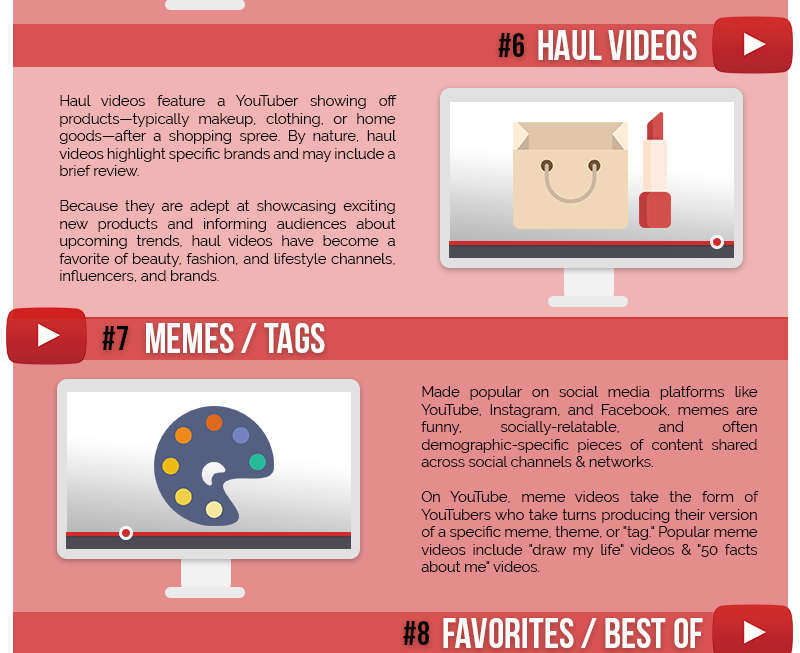 #6 HAUL VIDEOS

Haul videos feature a YouTuber showing off products—typically makeup, clothing, or home goods—after a shopping spree. By nature, haul videos highlight specific brands and may include a brief review.

Because they are adept at showcasing exciting new products and informing audiences about upcoming trends, haul videos have become a favorite of beauty, fashion, and lifestyle channels, influencers, and brands.

#7 MEMES / TAGS

Made popular on social media platforms like YouTube, Instagram, and Facebook, memes are funny, socially-relatable, and often demographic-specific pieces of content shared across social channels & networks.

On YouTube, meme videos take the form of YouTubers who take turns producing their version of a specific meme, theme, or "tag." Popular meme videos include "draw my life" videos & "50 facts about me" videos.

#8 FAVORITES / BEST OF