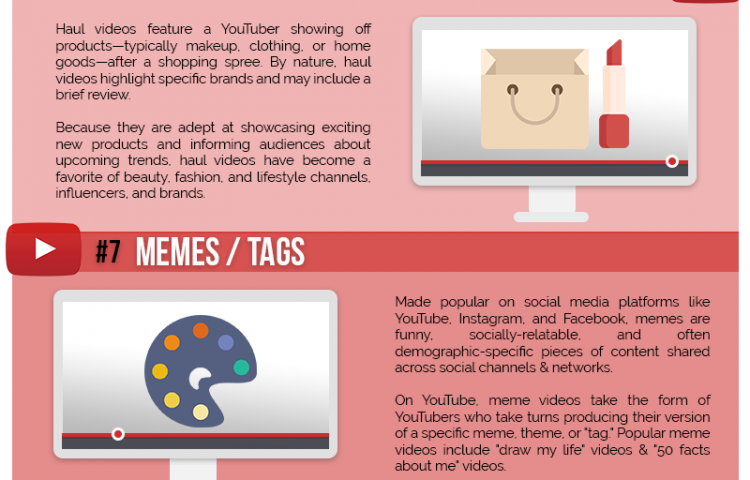 Haul videos feature a YouTuber showing off products—typically makeup, clothing, or home goods—after a shopping spree. By nature, haul videos highlight specific brands and may include a brief review.

Because they are adept at showcasing exciting new products and informing audiences about upcoming trends, haul videos have become a favorite of beauty, fashion, and lifestyle channels, influencers, and brands.

#7 MEMES / TAGS

Made popular on social media platforms like YouTube, Instagram, and Facebook, memes are funny, socially-relatable, and often demographic-specific pieces of content shared across social channels & networks.

On YouTube, meme videos take the form of YouTubers who take turns producing their version of a specific meme, theme, or "tag." Popular meme videos include "draw my life" videos & "50 facts about me" videos.